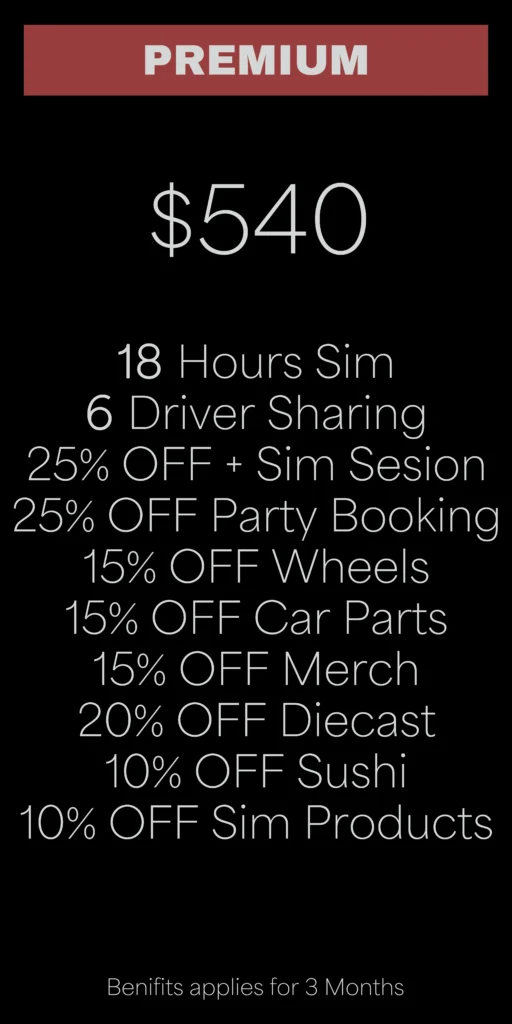 PREMIUM

$540

18 Hours Sim
6 Driver Sharing
25% OFF + Sim Sesion
25% OFF Party Booking
15% OFF Wheels
15% OFF Car Parts
15% OFF Merch
20% OFF Diecast
10% OFF Sushi
10% OFF Sim Products

Benifits applies for 3 Months